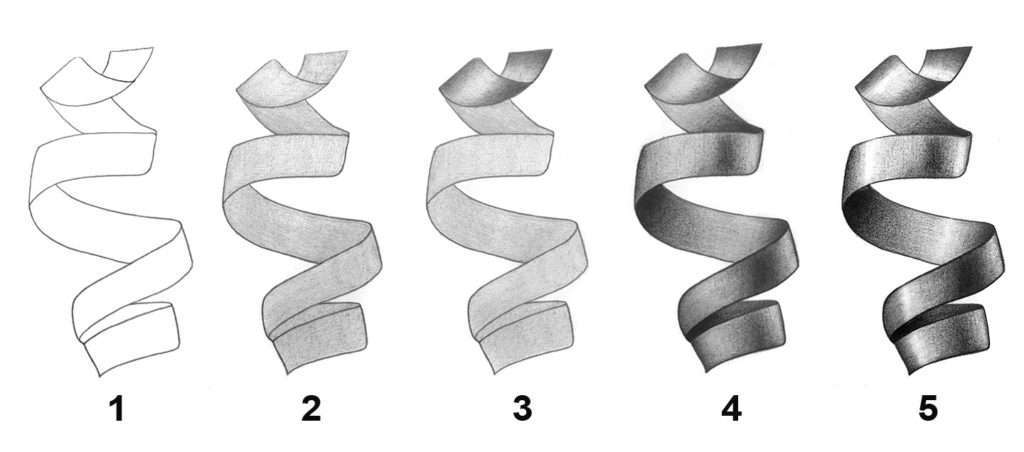 1 2 3 4 5