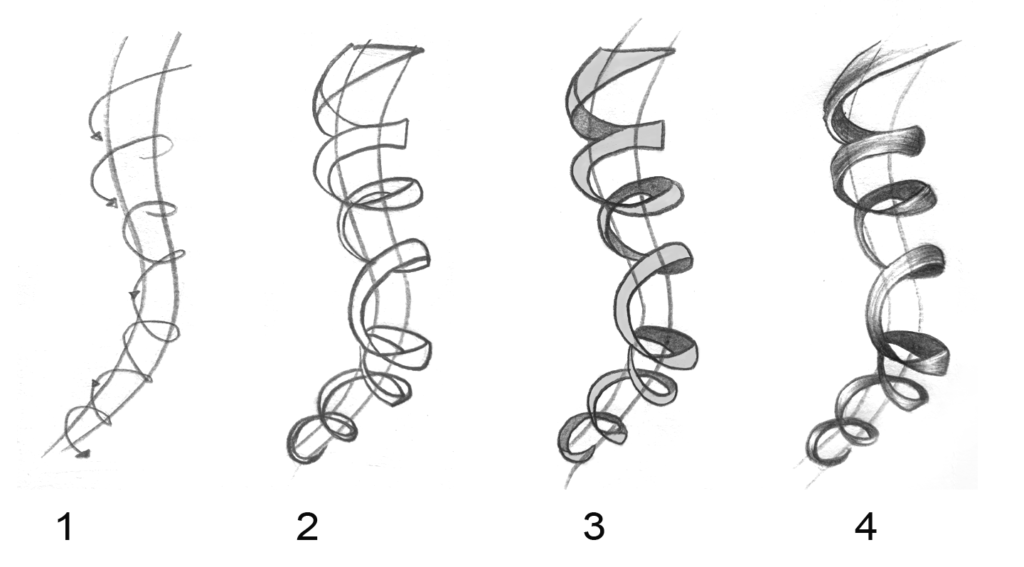 1 2 3 4