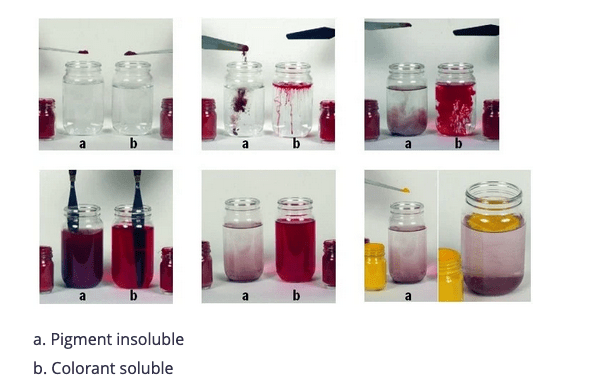 a b

a b

a b

a b

a b

a

a. Pigment insoluble

b. Colorant soluble